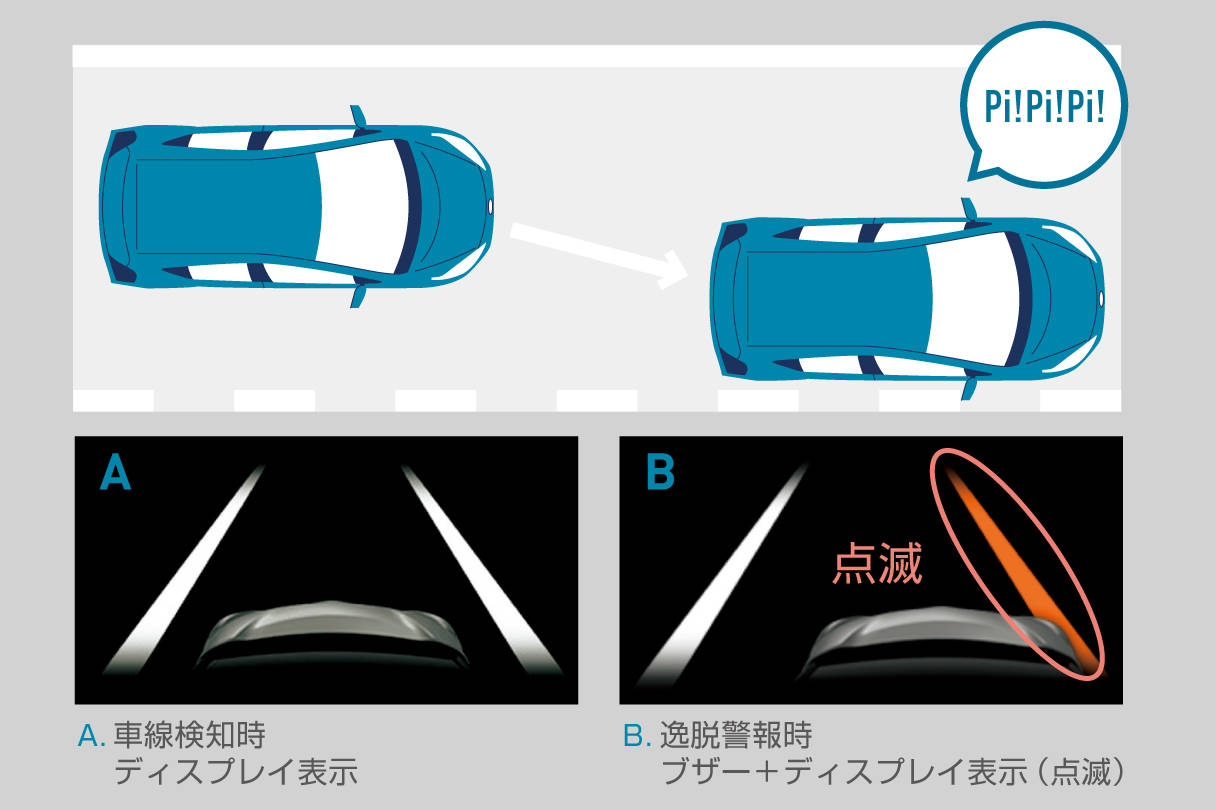 Pi!Pi!Pi!

A

B

点滅

A. 車線検知時
ディスプレイ表示

B. 逸脱警報時
ブザー＋ディスプレイ表示（点滅）